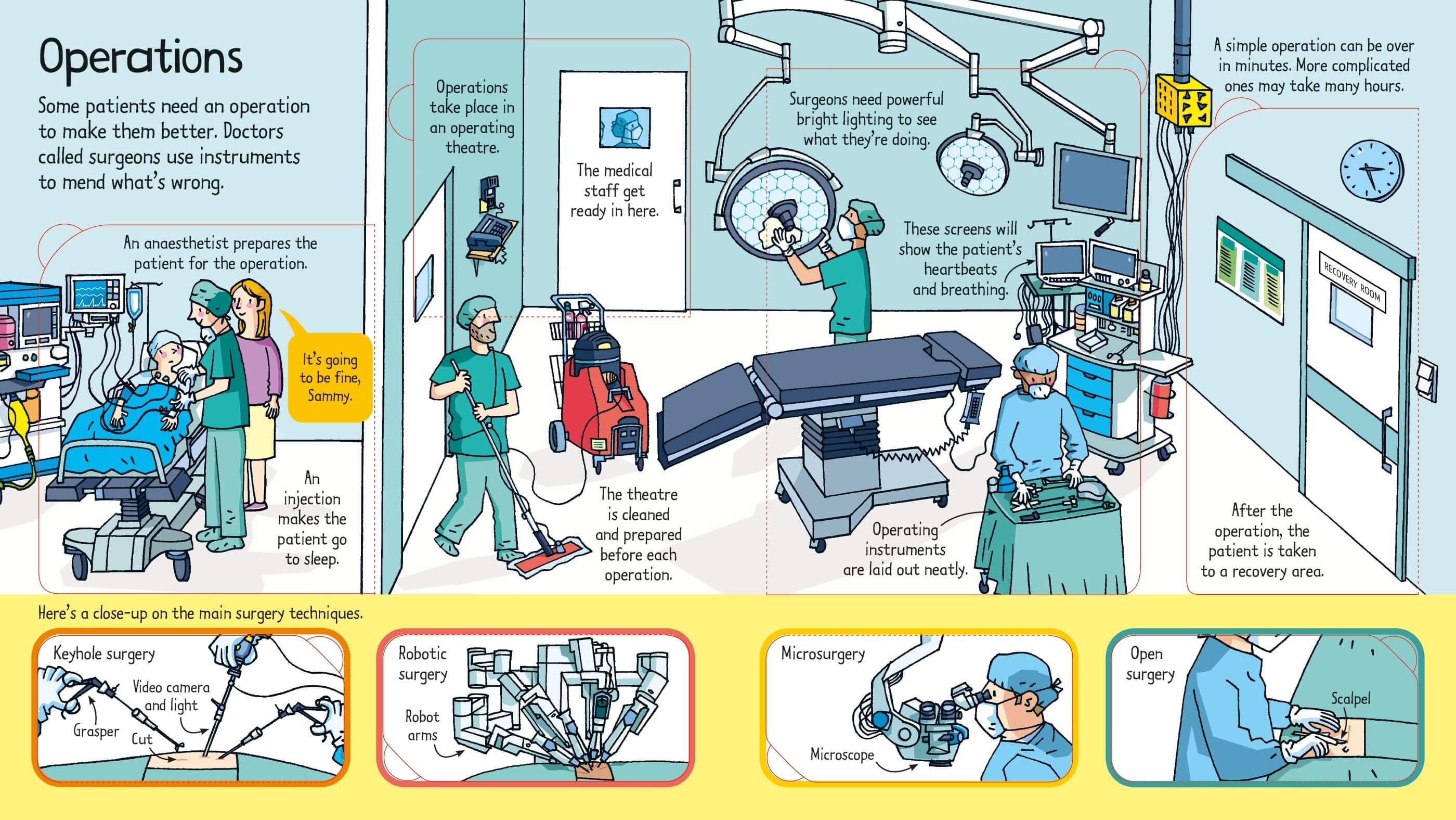 Operations

Some patients need an operation to make them better. Doctors called surgeons use instruments to mend what's wrong.

An anaesthetist prepares the patient for the operation.

It's going to be fine, Sammy.

An injection makes the patient go to sleep.

Operations take place in an operating theatre.

The medical staff get ready in here.

The theatre is cleaned and prepared before each operation.

Surgeons need powerful bright lighting to see what they're doing.

These screens will show the patient's heartbeats and breathing.

Operating instruments are laid out neatly.

A simple operation can be over in minutes. More complicated ones may take many hours.

RECOVERY ROOM

After the operation, the patient is taken to a recovery area.

Here's a close-up on the main surgery techniques.

Keyhole surgery

Video camera and light

Grasper

Cut

Robotic surgery

Robot arms

Microsurgery

Microscope

Open surgery

Scalpel