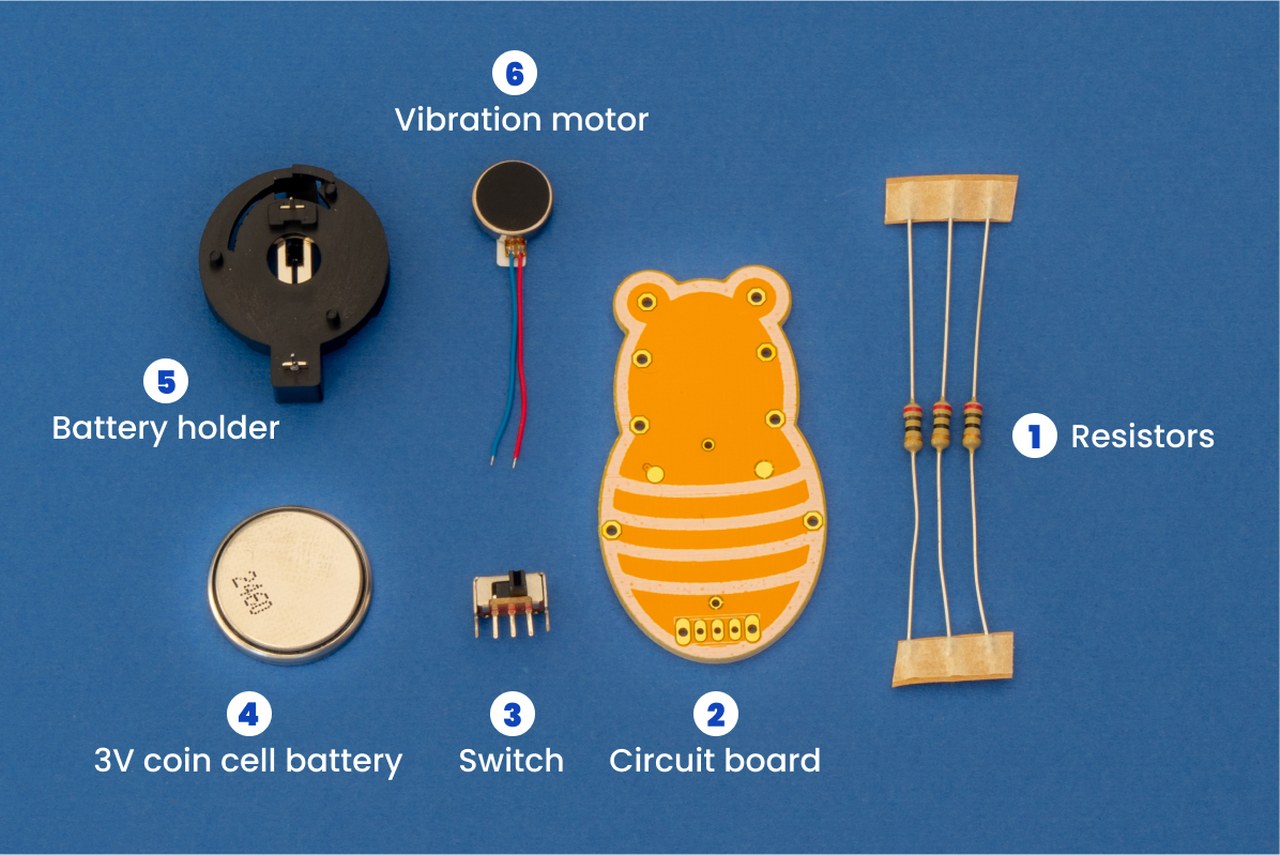 6
Vibration motor

5
Battery holder

1 Resistors

2450

4
3V coin cell battery

3
Switch

2
Circuit board